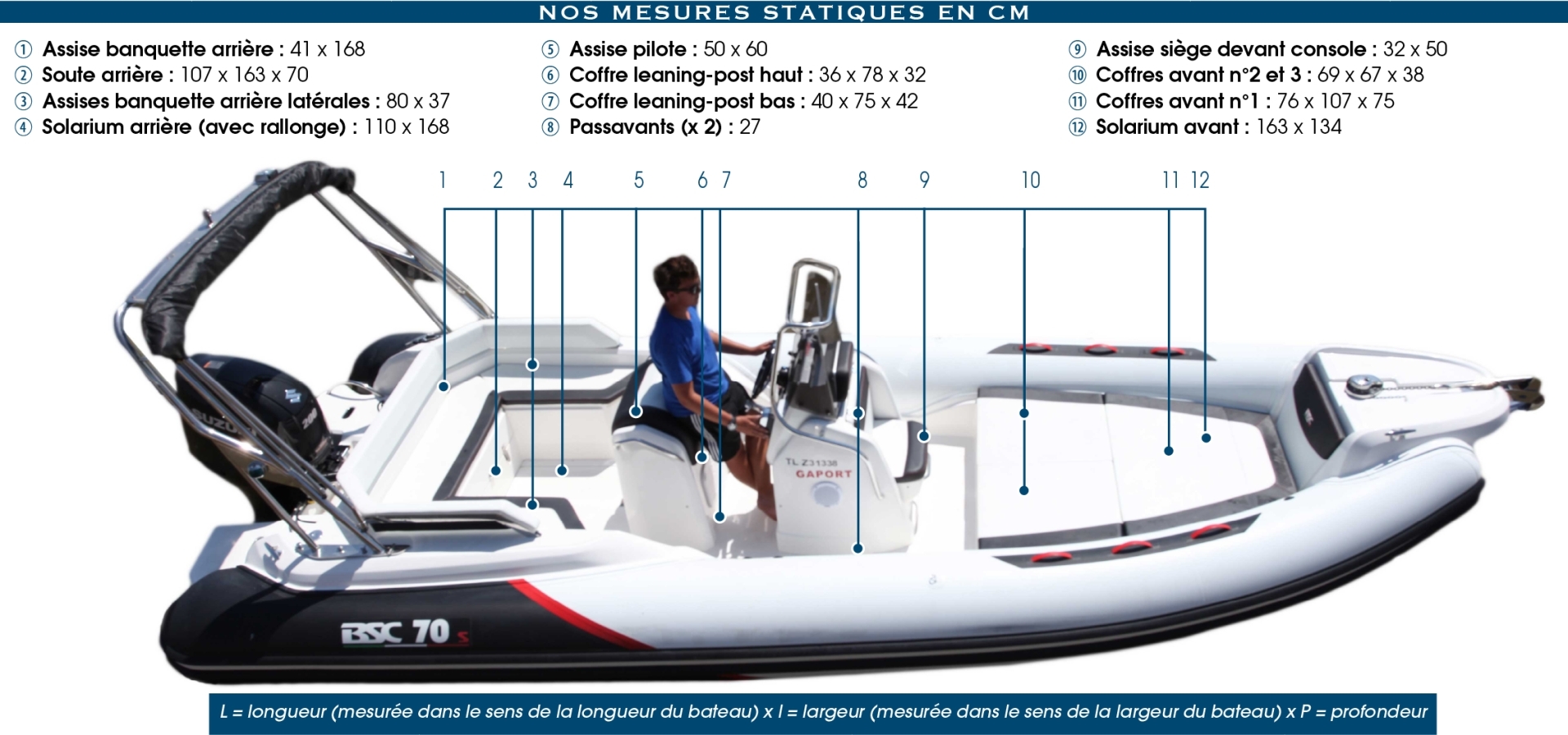 NOS MESURES STATIQUES EN CM

① Assise banquette arrière : 41 x 168
② Soute arrière : 107 x 163 x 70
③ Assises banquette arrière latérales : 80 x 37
④ Solarium arrière (avec rallonge) : 110 x 168

⑤ Assise pilote : 50 x 60
⑥ Coffre leaning-post haut : 36 x 78 x 32
⑦ Coffre leaning-post bas : 40 x 75 x 42
⑧ Passavants (x 2) : 27

⑨ Assise siège devant console : 32 x 50
⑩ Coffres avant n°2 et 3 : 69 x 67 x 38
⑪ Coffres avant n°1 : 76 x 107 x 75
⑫ Solarium avant : 163 x 134

1 2 3 4 5 6 7 8 9 10 11 12

SUZUKI
TL Z31338
GAPORT
BSC 70 S

L = longueur (mesurée dans le sens de la longueur du bateau) x l = largeur (mesurée dans le sens de la largeur du bateau) x P = profondeur